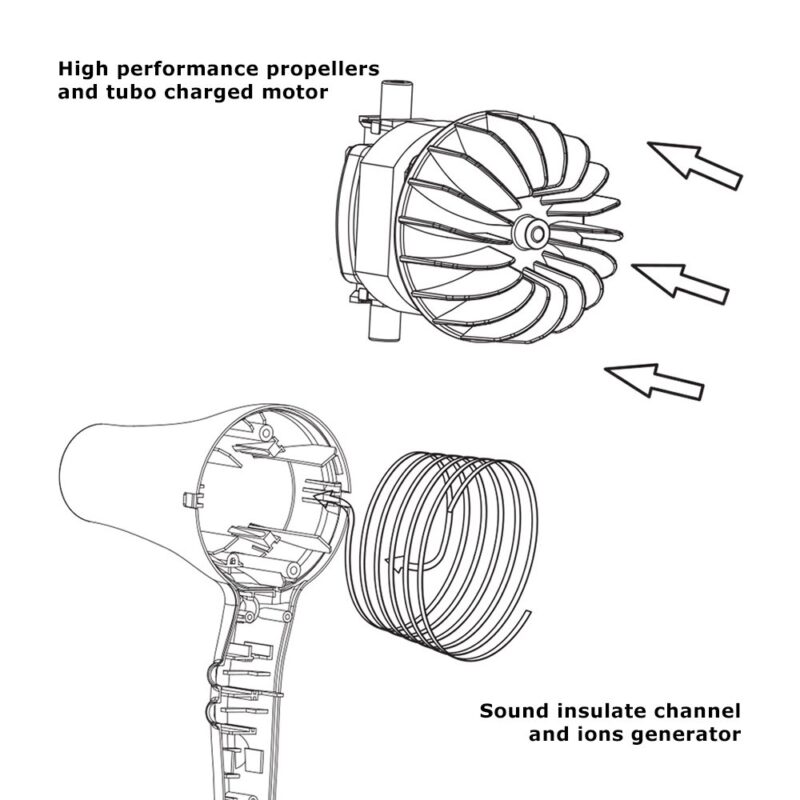 High performance propellers and tubo charged motor

Sound insulate channel and ions generator